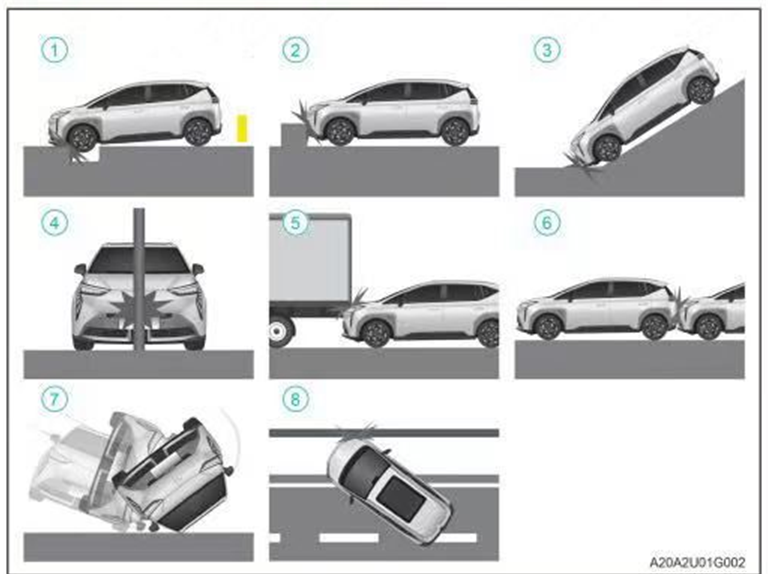 1
2
3
4
5
6
7
8
A20A2U01G002